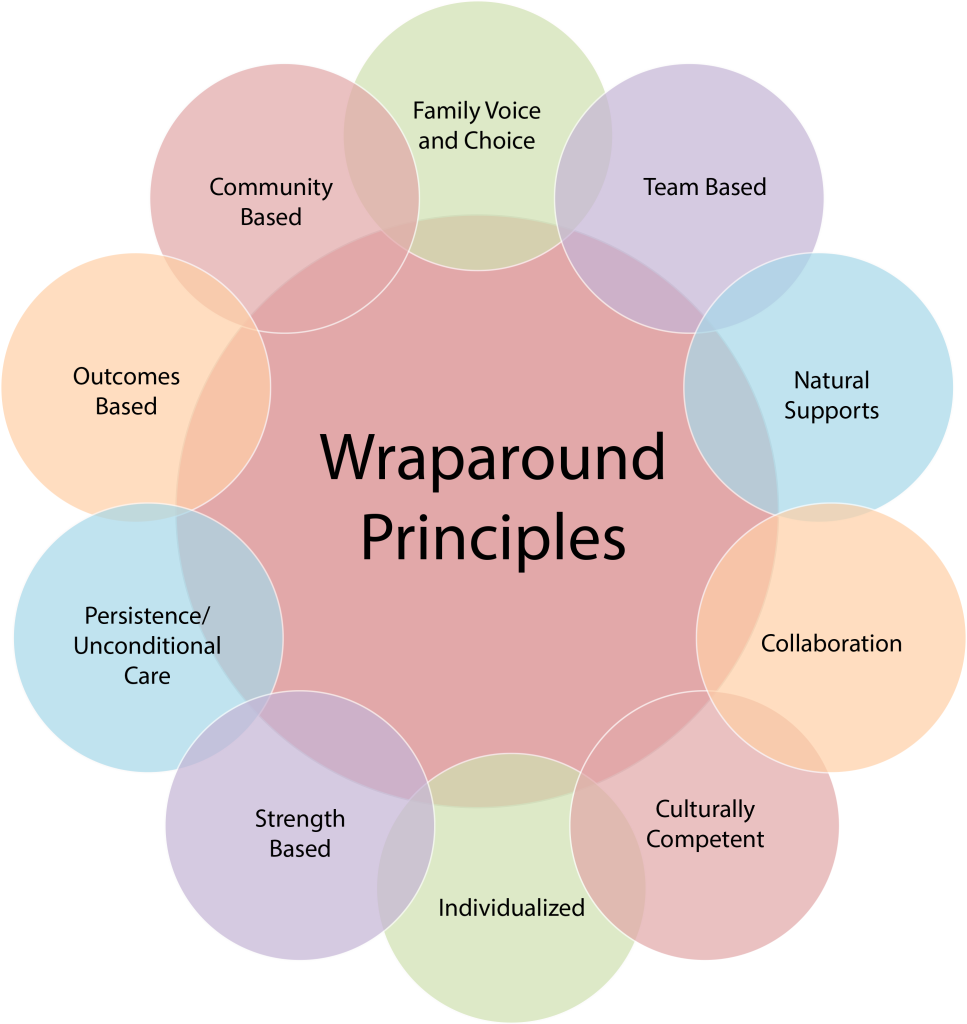 Wraparound Principles

Family Voice and Choice

Team Based

Natural Supports

Collaboration

Culturally Competent

Individualized

Strength Based

Persistence/ Unconditional Care

Outcomes Based

Community Based